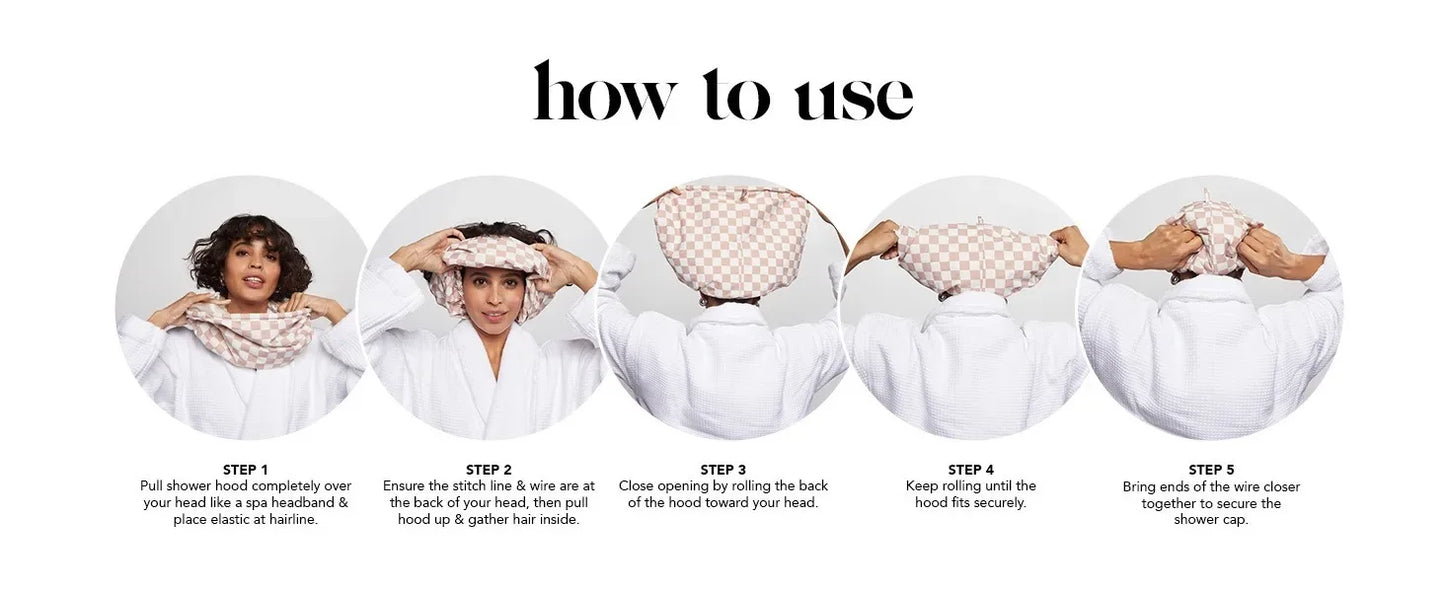 how to use

STEP 1
Pull shower hood completely over your head like a spa headband & place elastic at hairline.

STEP 2
Ensure the stitch line & wire are at the back of your head, then pull hood up & gather hair inside.

STEP 3
Close opening by rolling the back of the hood toward your head.

STEP 4
Keep rolling until the hood fits securely.

STEP 5
Bring ends of the wire closer together to secure the shower cap.