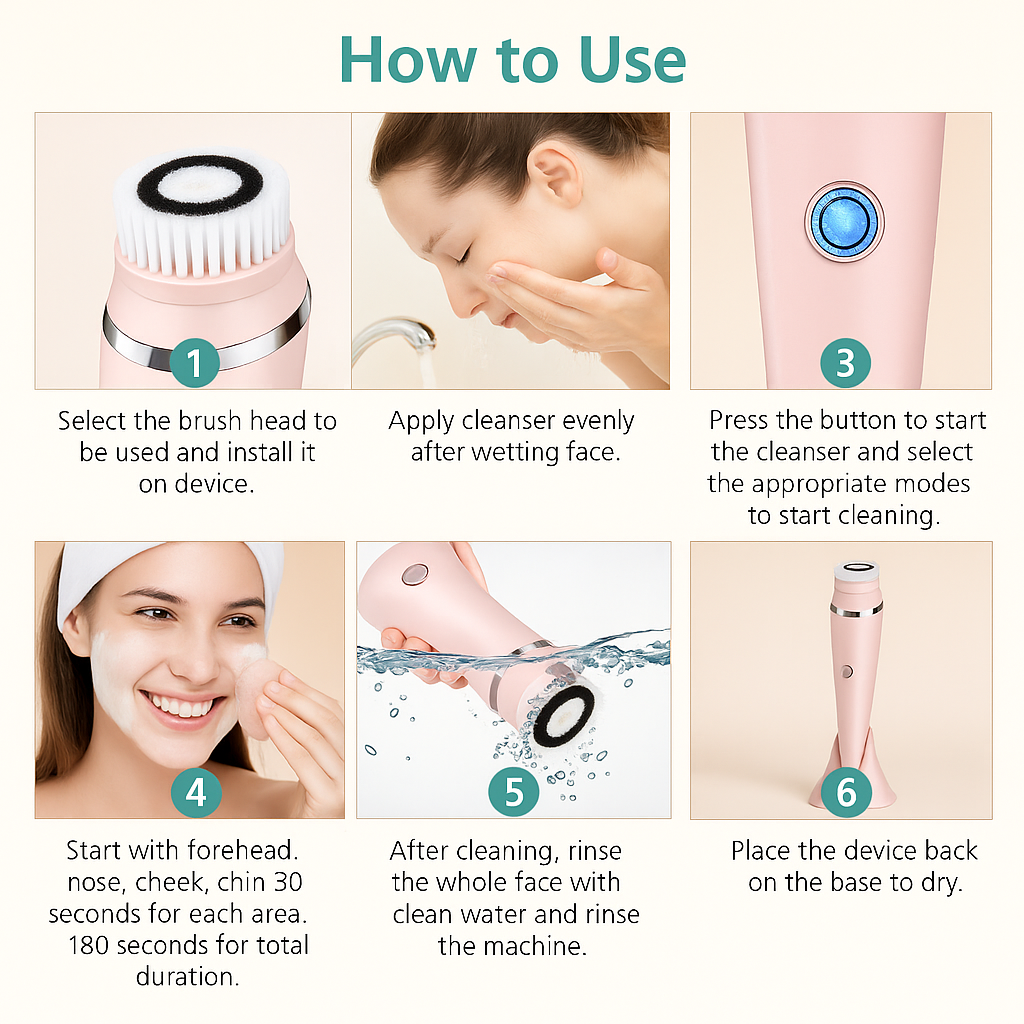 How to Use

1

Select the brush head to be used and install it on device.

Apply cleanser evenly after wetting face.

3

Press the button to start the cleanser and select the appropriate modes to start cleaning.

4

Start with forehead. nose, cheek, chin 30 seconds for each area. 180 seconds for total duration.

5

After cleaning, rinse the whole face with clean water and rinse the machine.

6

Place the device back on the base to dry.